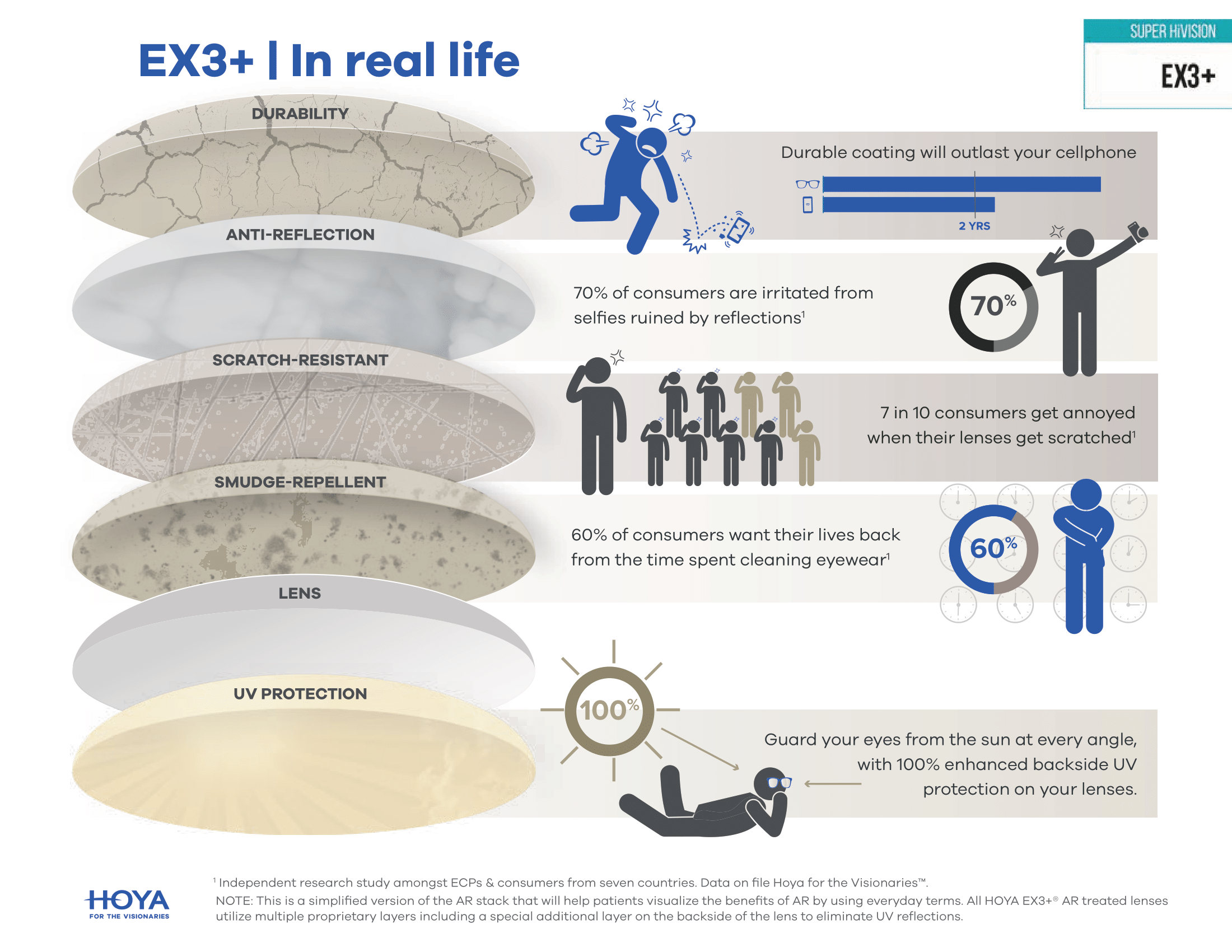 EX3+ | In real life

SUPER HiVISION
EX3+

DURABILITY

Durable coating will outlast your cellphone

2 YRS

ANTI-REFLECTION

70% of consumers are irritated from selfies ruined by reflections$^1$

70%

SCRATCH-RESISTANT

7 in 10 consumers get annoyed when their lenses get scratched$^1$

SMUDGE-REPELLENT

60% of consumers want their lives back from the time spent cleaning eyewear$^1$

60%

LENS

UV PROTECTION

100%

Guard your eyes from the sun at every angle, with 100% enhanced backside UV protection on your lenses.

HOYA
FOR THE VISIONARIES

$^1$ Independent research study amongst ECPs & consumers from seven countries. Data on file Hoya for the Visionaries™.
NOTE: This is a simplified version of the AR stack that will help patients visualize the benefits of AR by using everyday terms. All HOYA EX3+® AR treated lenses utilize multiple proprietary layers including a special additional layer on the backside of the lens to eliminate UV reflections.